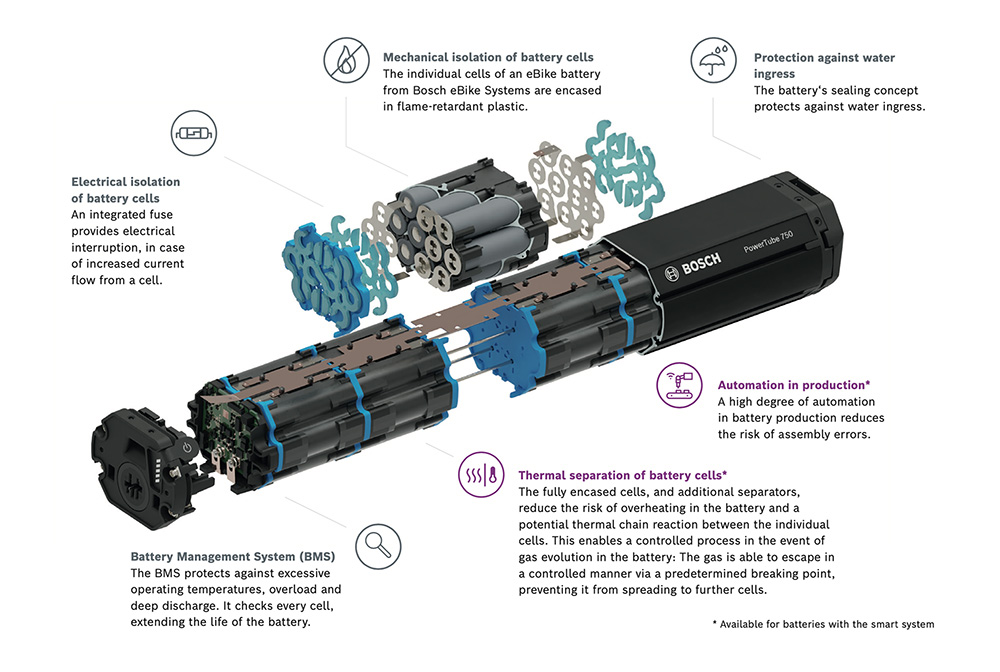 Mechanical isolation of battery cells
The individual cells of an eBike battery from Bosch eBike Systems are encased in flame-retardant plastic.

Protection against water ingress
The battery's sealing concept protects against water ingress.

Electrical isolation of battery cells
An integrated fuse provides electrical interruption, in case of increased current flow from a cell.

BOSCH

PowerTube 750

Automation in production*
A high degree of automation in battery production reduces the risk of assembly errors.

Thermal separation of battery cells*
The fully encased cells, and additional separators, reduce the risk of overheating in the battery and a potential thermal chain reaction between the individual cells. This enables a controlled process in the event of gas evolution in the battery: The gas is able to escape in a controlled manner via a predetermined breaking point, preventing it from spreading to further cells.

Battery Management System (BMS)
The BMS protects against excessive operating temperatures, overload and deep discharge. It checks every cell, extending the life of the battery.

* Available for batteries with the smart system